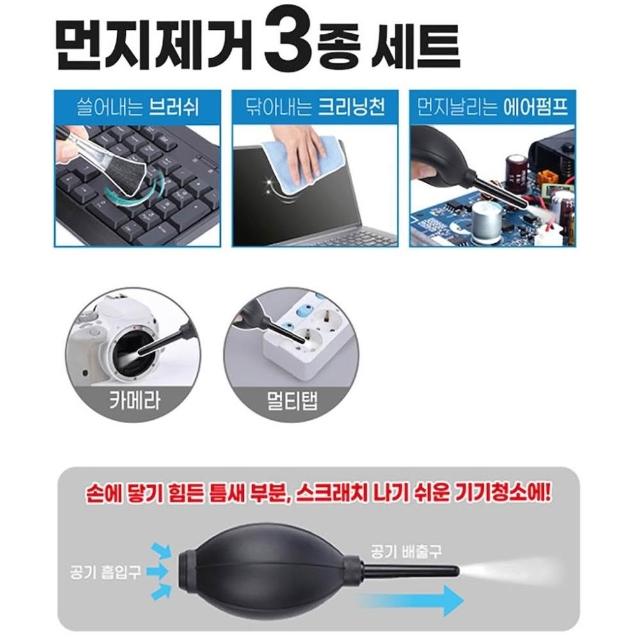 먼지제거 3종 세트

쓸어내는 브러쉬

닦아내는 크리닝천

먼지날리는 에어펌프

카메라

멀티탭

손에 닿기 힘든 틈새 부분, 스크래치 나기 쉬운 기기청소에!

공기 흡입구

공기 배출구