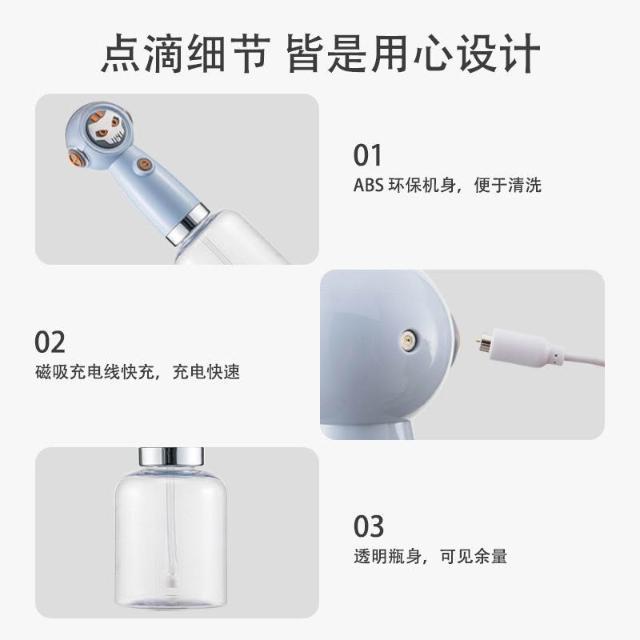 点滴细节 皆是用心设计

01
ABS 环保机身，便于清洗

02
磁吸充电线快充，充电快速

03
透明瓶身，可见余量