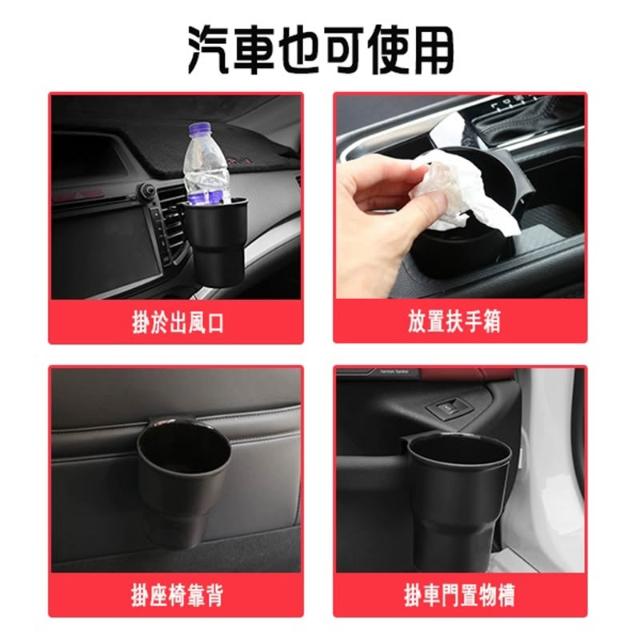 汽車也可使用

掛於出風口

放置扶手箱

掛座椅靠背

掛車門置物槽