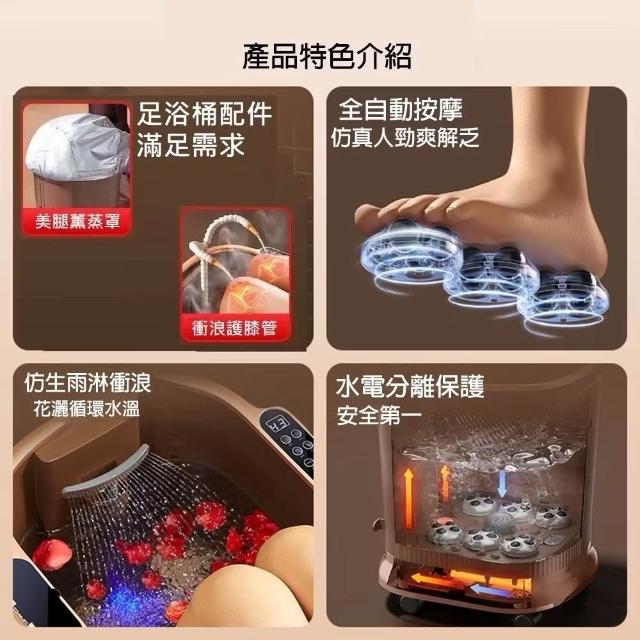 產品特色介紹

足浴桶配件
滿足需求

美腿薰蒸罩

衝浪護膝管

全自動按摩
仿真人勁爽解乏

仿生雨淋衝浪
花灑循環水溫

水電分離保護
安全第一