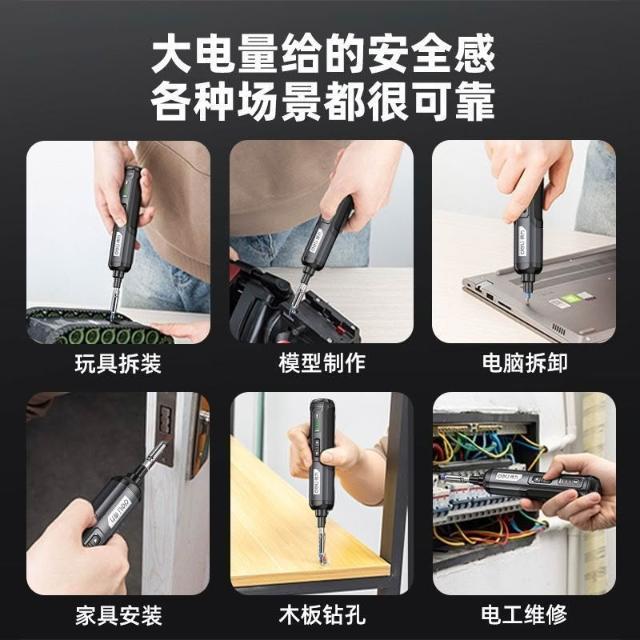 大电量给的安全感
各种场景都很可靠

玩具拆装

模型制作

电脑拆卸

家具安装

木板钻孔

电工维修