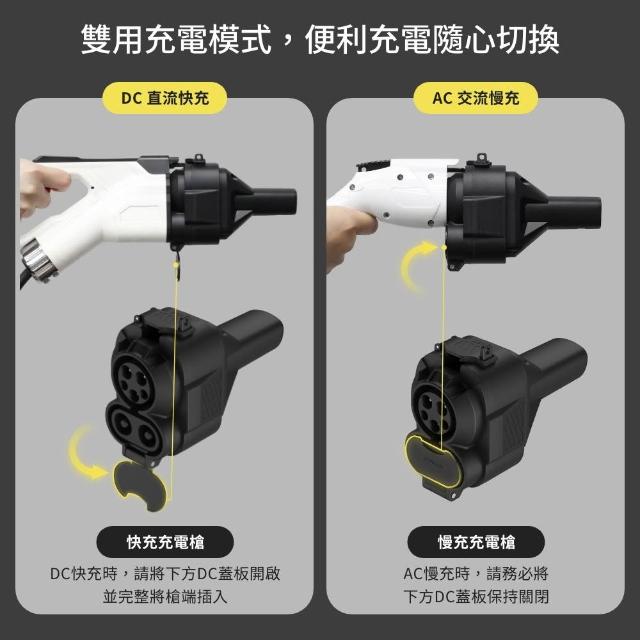 雙用充電模式，便利充電隨心切換

DC 直流快充

快充充電槍

DC快充時，請將下方DC蓋板開啟並完整將槍端插入

AC 交流慢充

慢充充電槍

AC慢充時，請務必將下方DC蓋板保持關閉