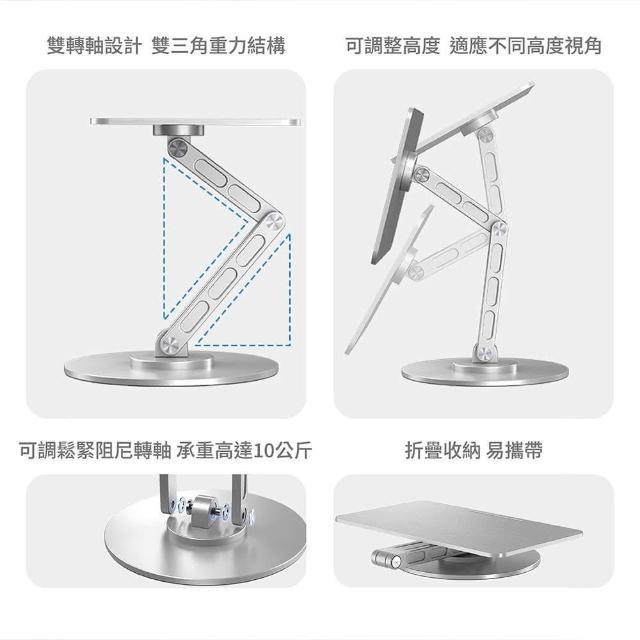 雙轉軸設計 雙三角重力結構

可調整高度 適應不同高度視角

可調鬆緊阻尼轉軸 承重高達10公斤

折疊收納 易攜帶