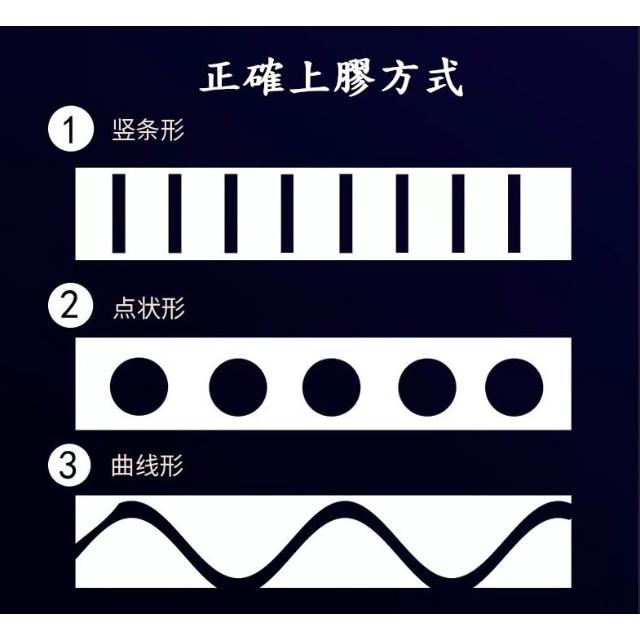 正確上膠方式

1 竖条形

2 点状形

3 曲线形