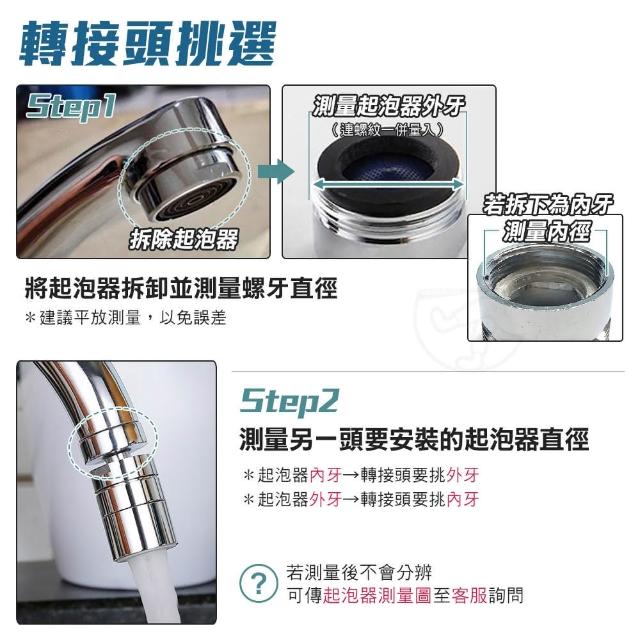 轉接頭挑選

Step1

拆除起泡器

測量起泡器外牙
（連螺紋一併量入）

若拆下為內牙
測量內徑

將起泡器拆卸並測量螺牙直徑
＊建議平放測量，以免誤差

Step2

測量另一頭要安裝的起泡器直徑

＊起泡器內牙→轉接頭要挑外牙
＊起泡器外牙→轉接頭要挑內牙

?

若測量後不會分辨
可傳起泡器測量圖至客服詢問