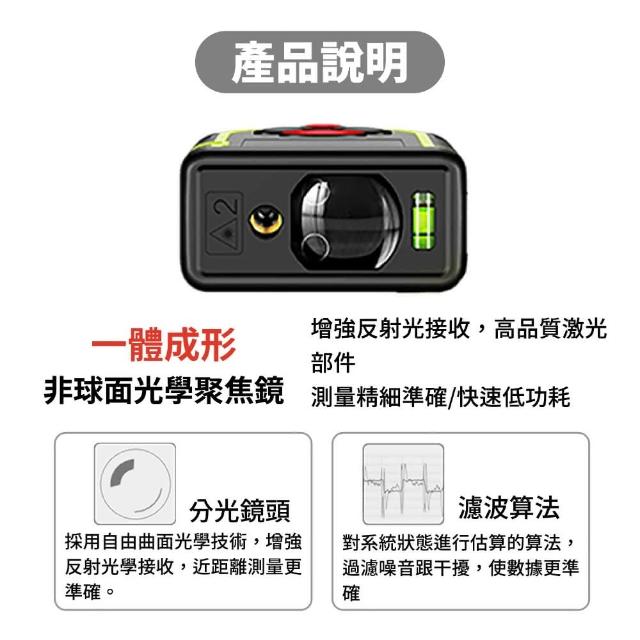 產品說明

2

一體成形
非球面光學聚焦鏡

增強反射光接收，高品質激光部件
測量精細準確/快速低功耗

分光鏡頭
採用自由曲面光學技術，增強反射光學接收，近距離測量更準確。

濾波算法
對系統狀態進行估算的算法，過濾噪音跟干擾，使數據更準確