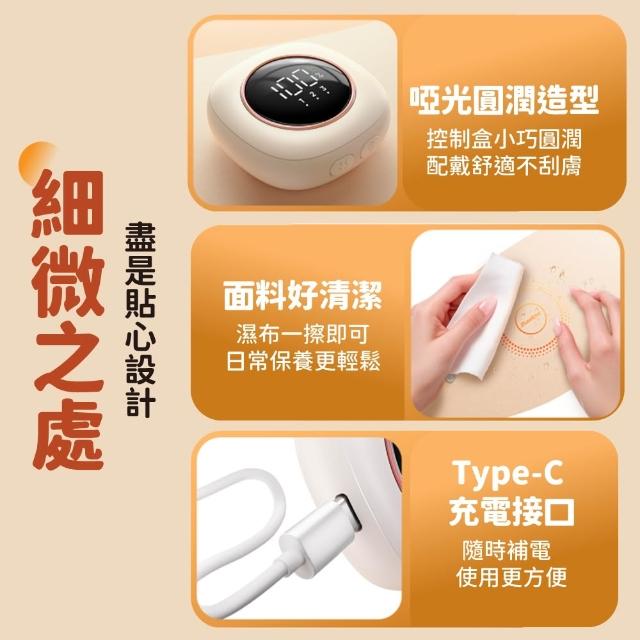 細微之處

盡是貼心設計

啞光圓潤造型
控制盒小巧圓潤
配戴舒適不刮膚

面料好清潔
濕布一擦即可
日常保養更輕鬆

Type-C
充電接口
隨時補電
使用更方便