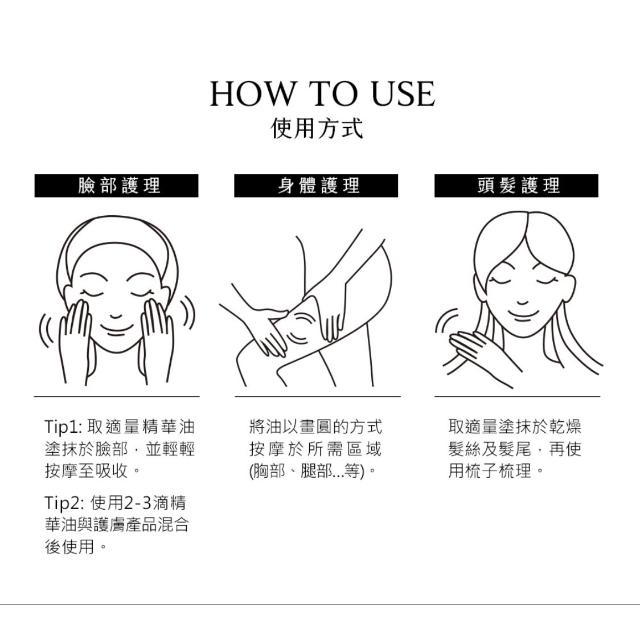 HOW TO USE
使用方式

臉部護理

Tip1: 取適量精華油塗抹於臉部，並輕輕按摩至吸收。

Tip2: 使用2-3滴精華油與護膚產品混合後使用。

身體護理

將油以畫圓的方式按摩於所需區域(胸部、腿部...等)。

頭髮護理

取適量塗抹於乾燥髮絲及髮尾，再使用梳子梳理。