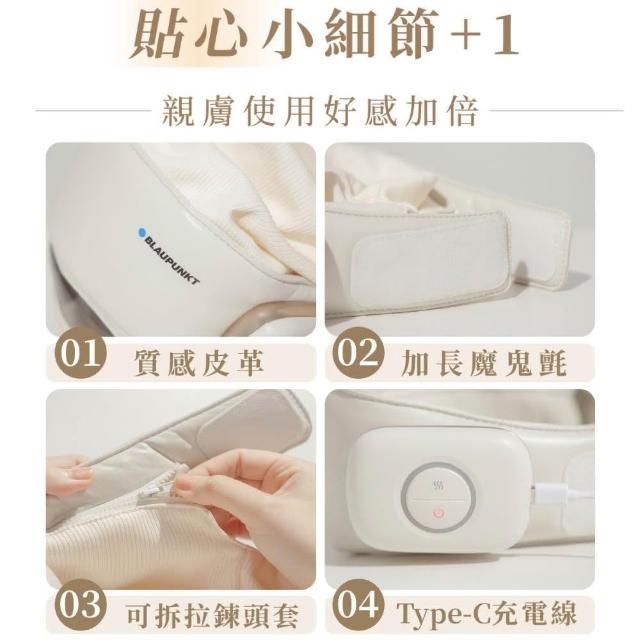 貼心小細節+1

親膚使用好感加倍

BLAUPUNKT

01 質感皮革

02 加長魔鬼氈

03 可拆拉鍊頭套

04 Type-C充電線