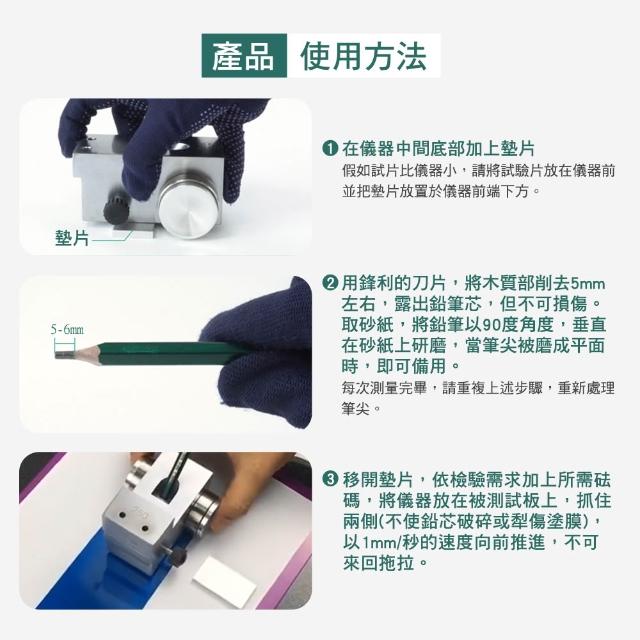 產品 使用方法

墊片

❶ 在儀器中間底部加上墊片
假如試片比儀器小，請將試驗片放在儀器前並把墊片放置於儀器前端下方。

5-6mm

❷ 用鋒利的刀片，將木質部削去5mm左右，露出鉛筆芯，但不可損傷。取砂紙，將鉛筆以90度角度，垂直在砂紙上研磨，當筆尖被磨成平面時，即可備用。
每次測量完畢，請重複上述步驟，重新處理筆尖。

❸ 移開墊片，依檢驗需求加上所需砝碼，將儀器放在被測試板上，抓住兩側(不使鉛芯破碎或犁傷塗膜)，以1mm/秒的速度向前推進，不可來回拖拉。