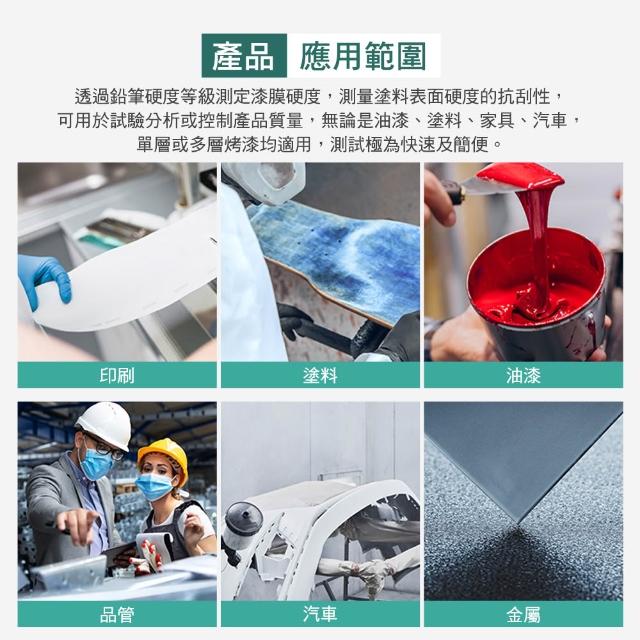 產品 應用範圍

透過鉛筆硬度等級測定漆膜硬度，測量塗料表面硬度的抗刮性，可用於試驗分析或控制產品質量，無論是油漆、塗料、家具、汽車，單層或多層烤漆均適用，測試極為快速及簡便。

印刷

塗料

油漆

品管

汽車

金屬