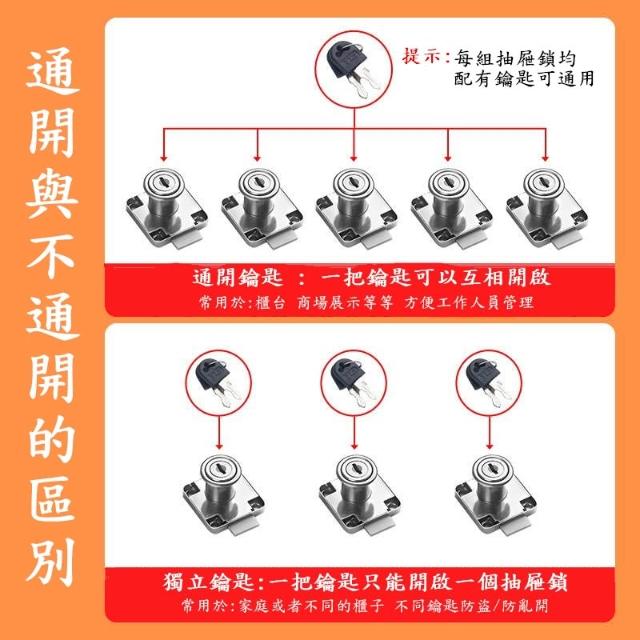 通開與不通開的區別

提示:每組抽屜鎖均配有鑰匙可通用

通開鑰匙 : 一把鑰匙可以互相開啟
常用於:櫃台 商場展示等等 方便工作人員管理

獨立鑰匙:一把鑰匙只能開啟一個抽屜鎖
常用於:家庭或者不同的櫃子 不同鑰匙防盜/防亂開