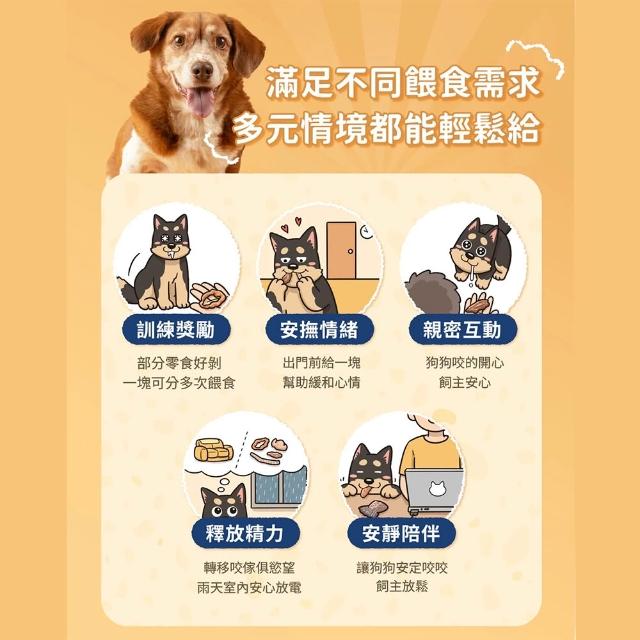 滿足不同餵食需求
多元情境都能輕鬆給

訓練獎勵
部分零食好剝
一塊可分多次餵食

安撫情緒
出門前給一塊
幫助緩和心情

親密互動
狗狗咬的開心
飼主安心

釋放精力
轉移咬傢俱慾望
雨天室內安心放電

安靜陪伴
讓狗狗安定咬咬
飼主放鬆