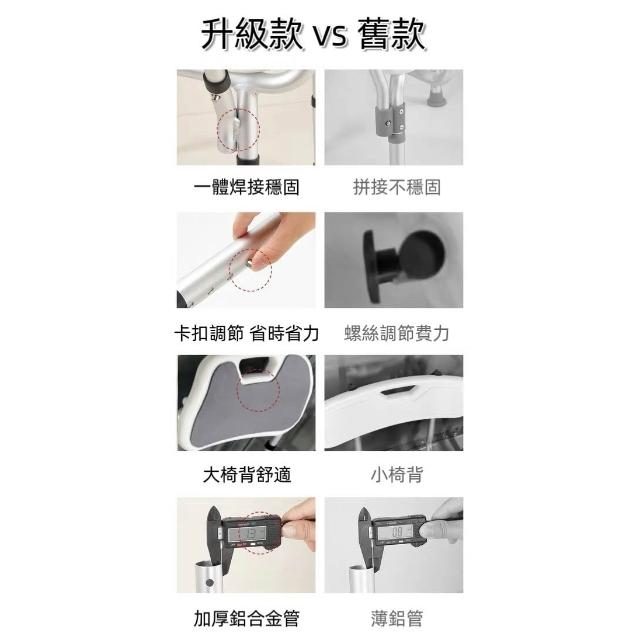 升級款 vs 舊款

一體焊接穩固

拼接不穩固

卡扣調節 省時省力

螺絲調節費力

大椅背舒適

小椅背

加厚鋁合金管

薄鋁管