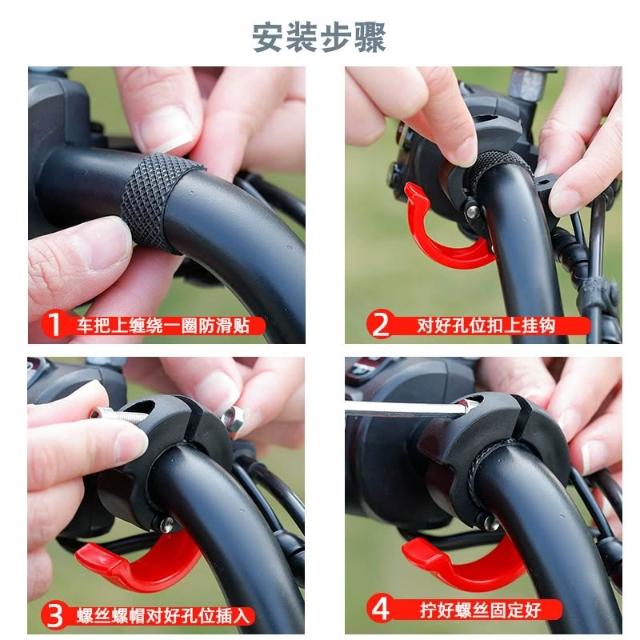 安装步骤

1 车把上缠绕一圈防滑贴

2 对好孔位扣上挂钩

3 螺丝螺帽对好孔位插入

4 拧好螺丝固定好