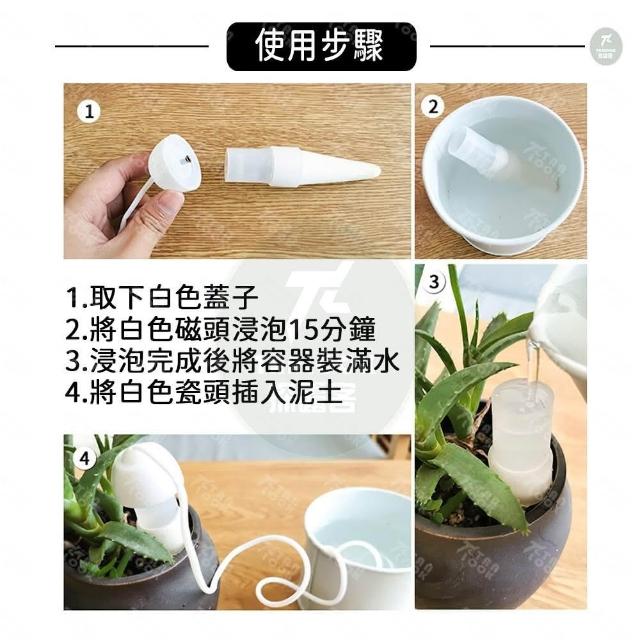 使用步驟

1

2

1.取下白色蓋子
2.將白色磁頭浸泡15分鐘
3.浸泡完成後將容器裝滿水
4.將白色瓷頭插入泥土

3

4