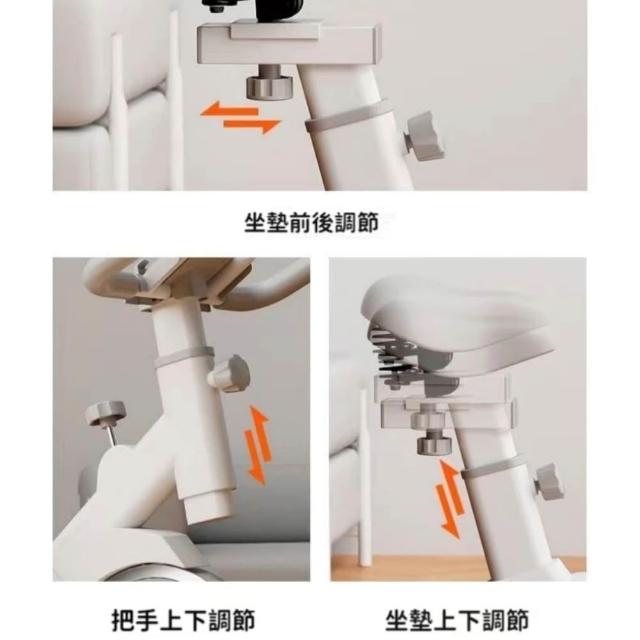 坐墊前後調節

把手上下調節

坐墊上下調節