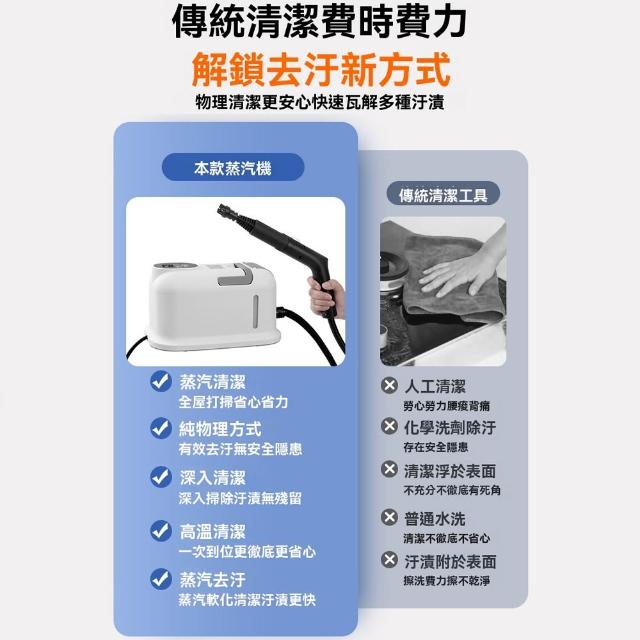 傳統清潔費時費力
解鎖去汙新方式
物理清潔更安心快速瓦解多種汙漬

本款蒸汽機

蒸汽清潔
全屋打掃省心省力

純物理方式
有效去汙無安全隱患

深入清潔
深入掃除汙漬無殘留

高溫清潔
一次到位更徹底更省心

蒸汽去汙
蒸汽軟化清潔汙漬更快

傳統清潔工具

人工清潔
勞心勞力腰痠背痛

化學洗劑除汙
存在安全隱患

清潔浮於表面
不充分不徹底有死角

普通水洗
清潔不徹底不省心

汙漬附於表面
擦洗費力擦不乾淨