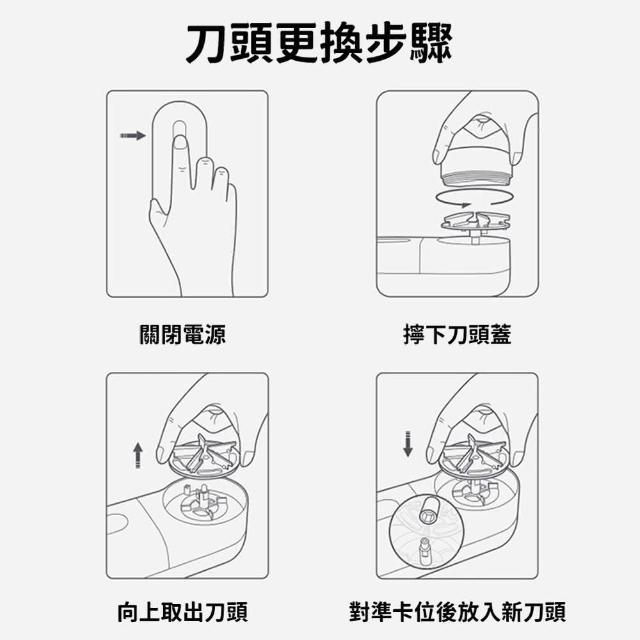 刀頭更換步驟

關閉電源

擰下刀頭蓋

向上取出刀頭

對準卡位後放入新刀頭