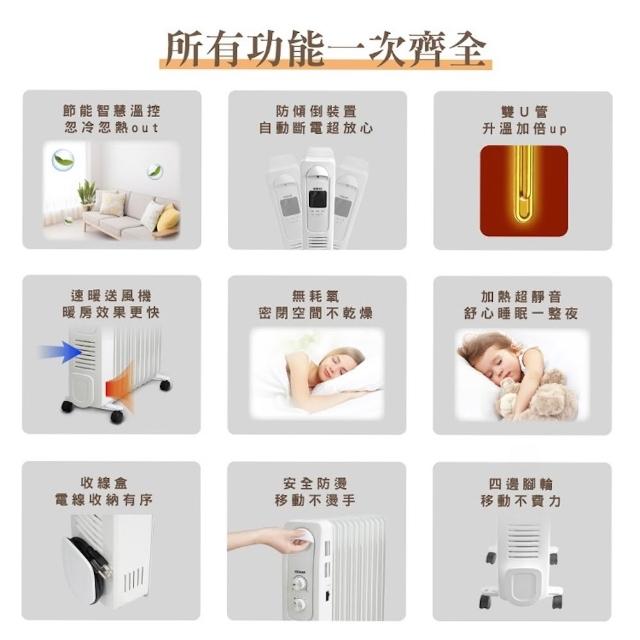 所有功能一次齊全

節能智慧溫控
忽冷忽熱out

防傾倒裝置
自動斷電超放心

雙U管
升溫加倍up

速暖送風機
暖房效果更快

無耗氧
密閉空間不乾燥

加熱超靜音
舒心睡眠一整夜

收線盒
電線收納有序

安全防燙
移動不燙手

四邊腳輪
移動不費力