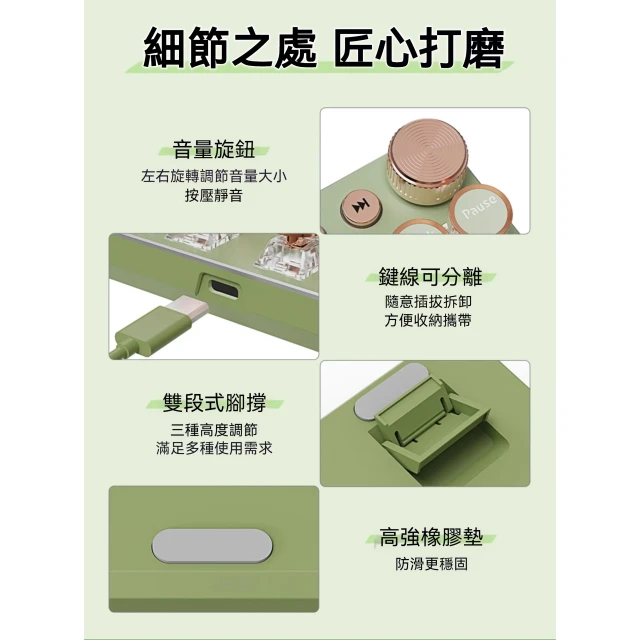 細節之處 匠心打磨

音量旋鈕
左右旋轉調節音量大小
按壓靜音

Pause

鍵線可分離
隨意插拔拆卸
方便收納攜帶

雙段式腳撐
三種高度調節
滿足多種使用需求

高強橡膠墊
防滑更穩固