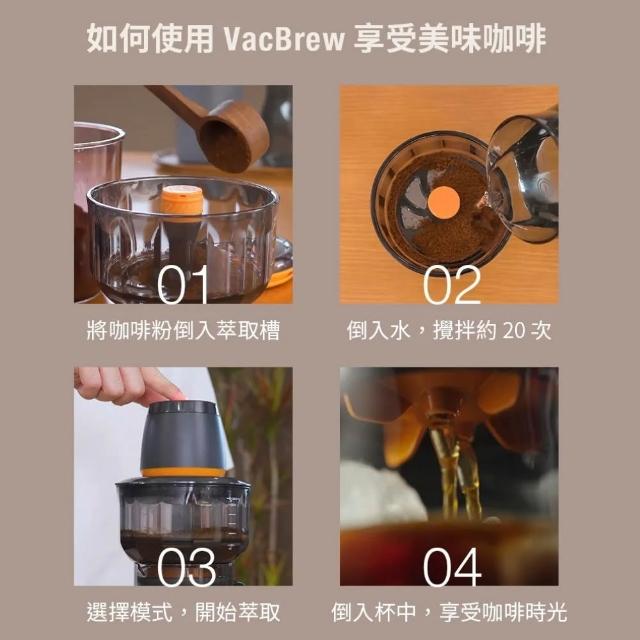 如何使用 VacBrew 享受美味咖啡

01

將咖啡粉倒入萃取槽

02

倒入水，攪拌約 20 次

03

選擇模式，開始萃取

04

倒入杯中，享受咖啡時光