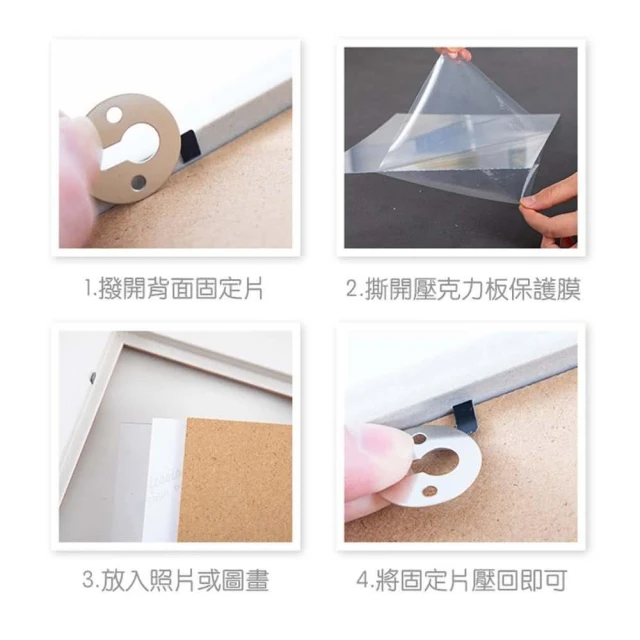 1.撥開背面固定片

2.撕開壓克力板保護膜

3.放入照片或圖畫

4.將固定片壓回即可