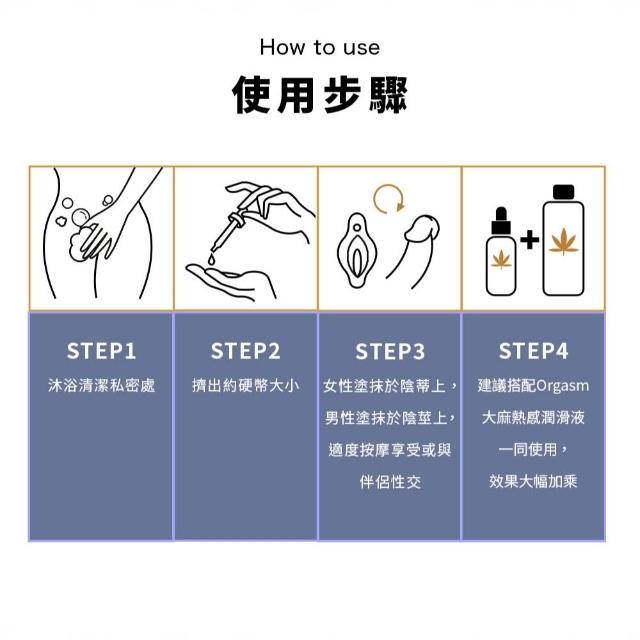 How to use
使用步驟

STEP1
沐浴清潔私密處

STEP2
擠出約硬幣大小

STEP3
女性塗抹於陰蒂上，男性塗抹於陰莖上，適度按摩享受或與伴侶性交

STEP4
建議搭配Orgasm大麻熱感潤滑液一同使用，效果大幅加乘