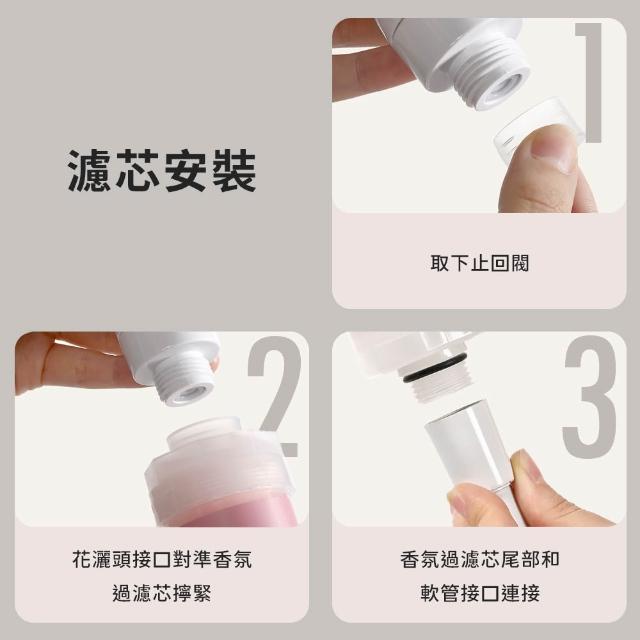 濾芯安裝

1

取下止回閥

2

花灑頭接口對準香氛過濾芯擰緊

3

香氛過濾芯尾部和軟管接口連接