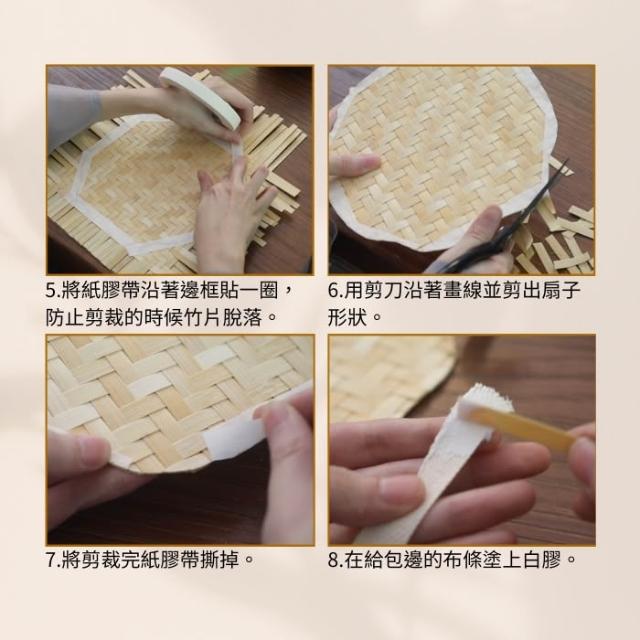 5.將紙膠帶沿著邊框貼一圈，防止剪裁的時候竹片脫落。

6.用剪刀沿著畫線並剪出扇子形狀。

7.將剪裁完紙膠帶撕掉。

8.在給包邊的布條塗上白膠。