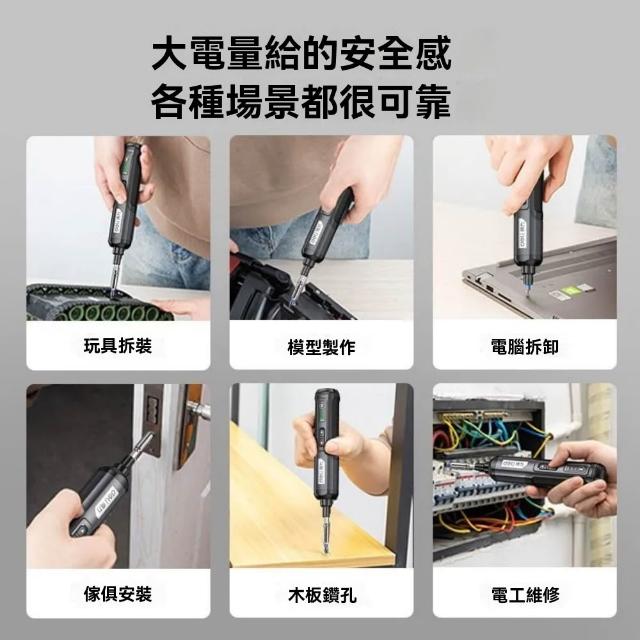 大電量給的安全感
各種場景都很可靠

玩具拆裝

模型製作

電腦拆卸

傢俱安裝

木板鑽孔

電工維修