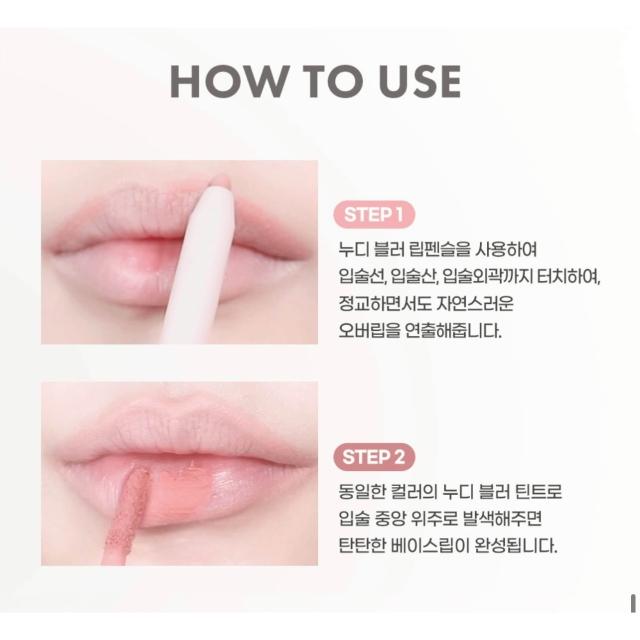 HOW TO USE

STEP 1

누디 블러 립펜슬을 사용하여 입술선, 입술산, 입술외곽까지 터치하여, 정교하면서도 자연스러운 오버립을 연출해줍니다.

STEP 2

동일한 컬러의 누디 블러 틴트로 입술 중앙 위주로 발색해주면 탄탄한 베이스립이 완성됩니다.