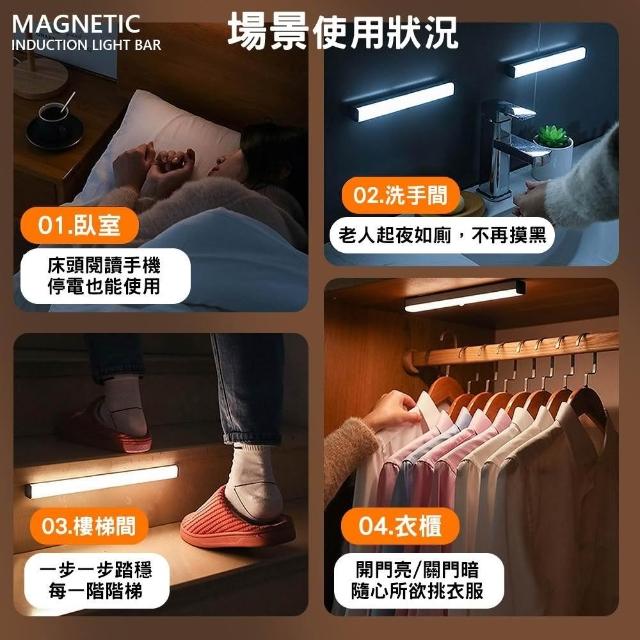 MAGNETIC
INDUCTION LIGHT BAR

場景使用狀況

01.臥室

床頭閱讀手機
停電也能使用

02.洗手間

老人起夜如廁，不再摸黑

03.樓梯間

一步一步踏穩
每一階階梯

04.衣櫃

開門亮/關門暗
隨心所欲挑衣服