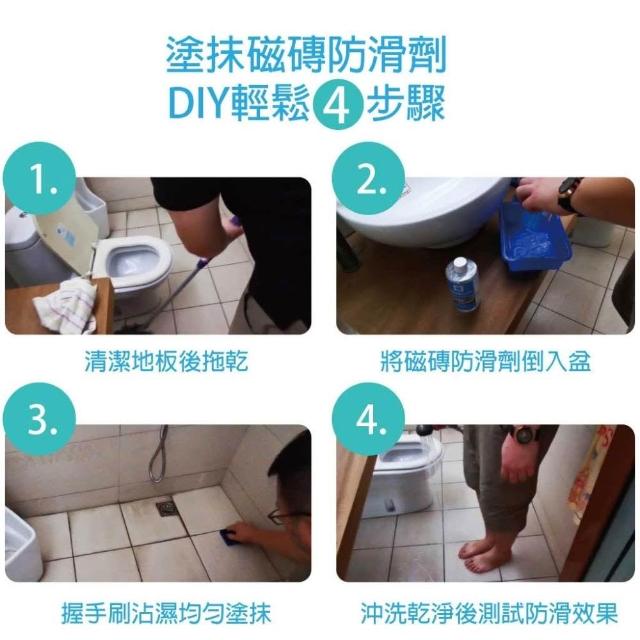 塗抹磁磚防滑劑
DIY輕鬆4步驟

1.

清潔地板後拖乾

2.

將磁磚防滑劑倒入盆

3.

握手刷沾濕均勻塗抹

4.

沖洗乾淨後測試防滑效果