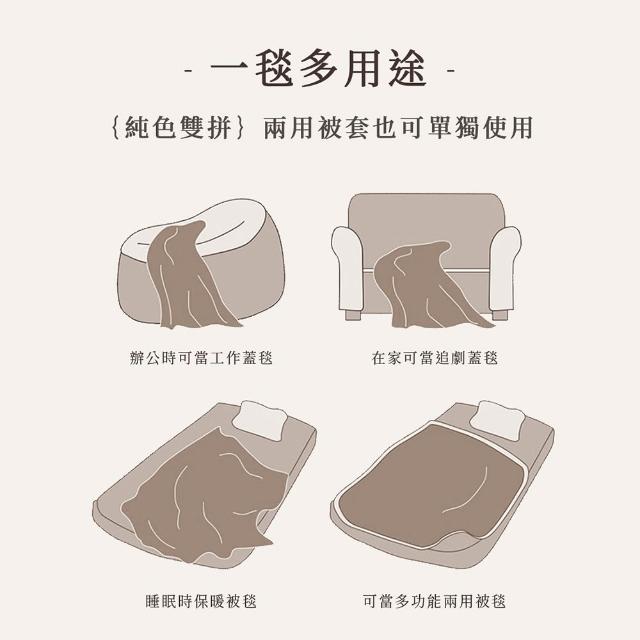 - 一毯多用途 -

{純色雙拼} 兩用被套也可單獨使用

辦公時可當工作蓋毯

在家可當追劇蓋毯

睡眠時保暖被毯

可當多功能兩用被毯