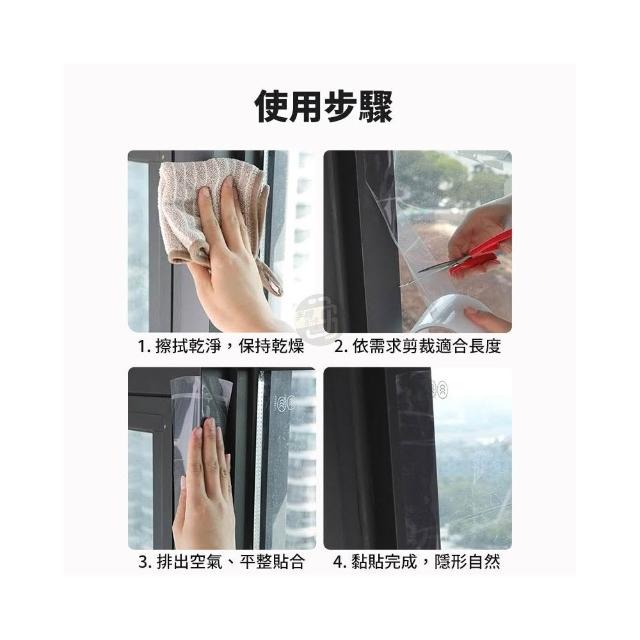 使用步驟

1. 擦拭乾淨，保持乾燥

2. 依需求剪裁適合長度

3. 排出空氣、平整貼合

4. 黏貼完成，隱形自然