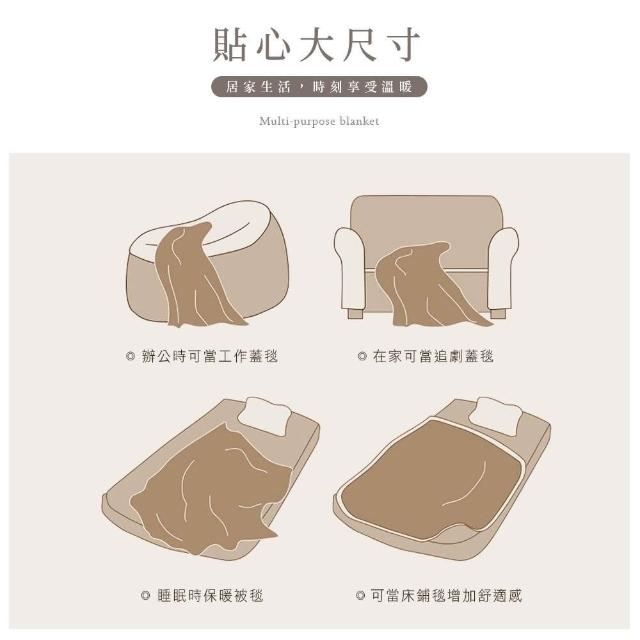 貼心大尺寸

居家生活，時刻享受溫暖

Multi-purpose blanket

◎ 辦公時可當工作蓋毯

◎ 在家可當追劇蓋毯

◎ 睡眠時保暖被毯

◎ 可當床鋪毯增加舒適感