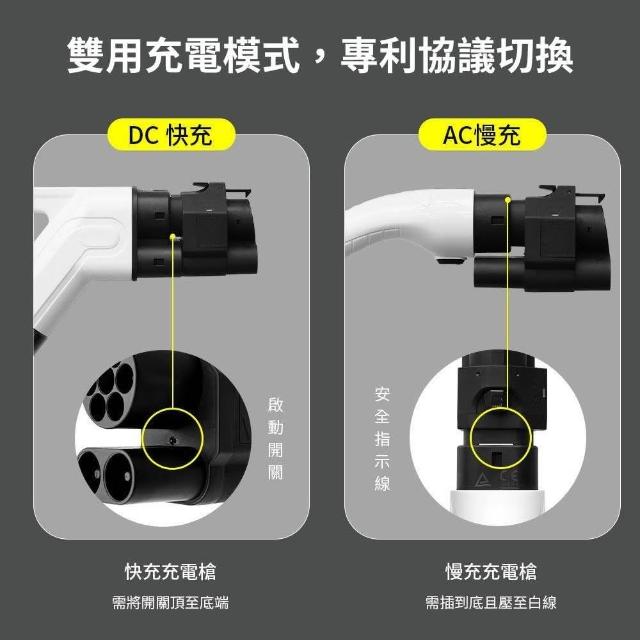 雙用充電模式，專利協議切換

DC 快充

啟動開關

快充充電槍

需將開關頂至底端

AC慢充

安全指示線

CE

慢充充電槍

需插到底且壓至白線