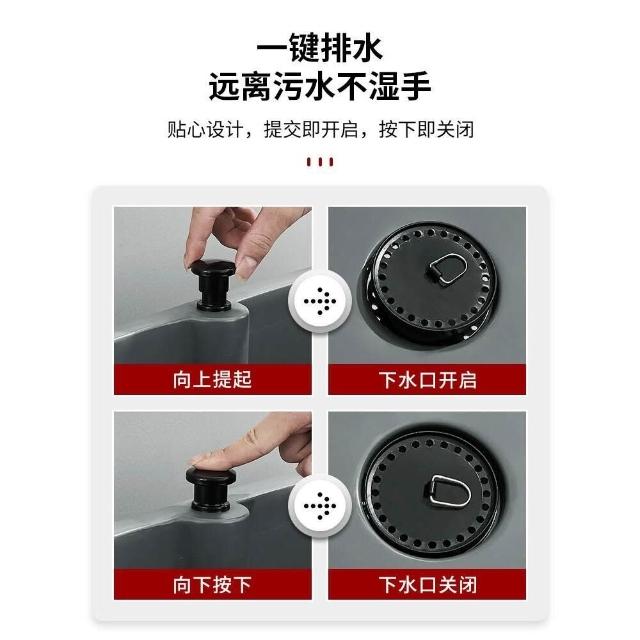 一键排水
远离污水不湿手

贴心设计，提交即开启，按下即关闭

向上提起

下水口开启

向下按下

下水口关闭