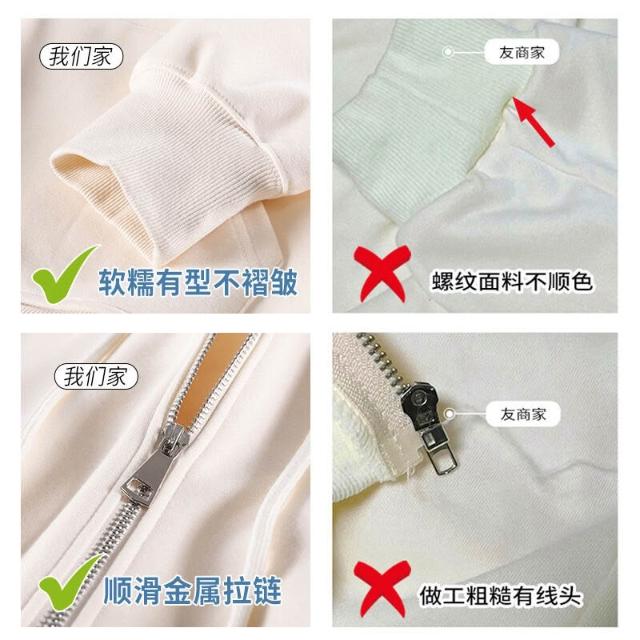 我们家

软糯有型不褶皱

友商家

螺纹面料不顺色

我们家

顺滑金属拉链

友商家

做工粗糙有线头