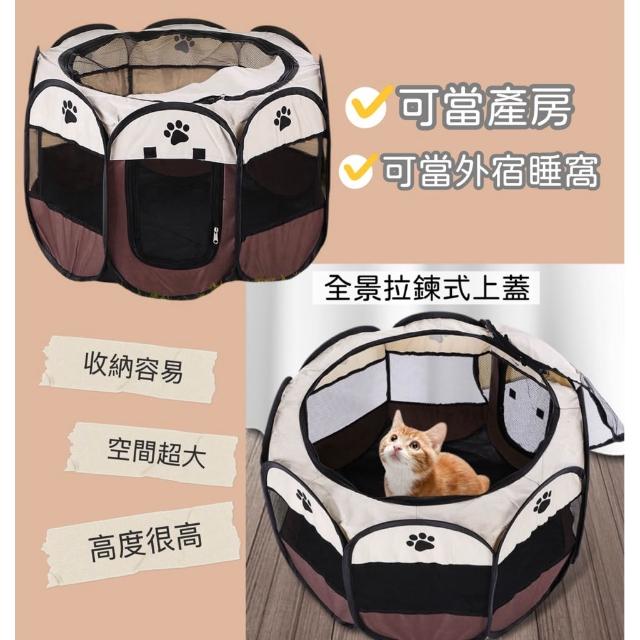 可當產房

可當外宿睡窩

全景拉鍊式上蓋

收納容易

空間超大

高度很高