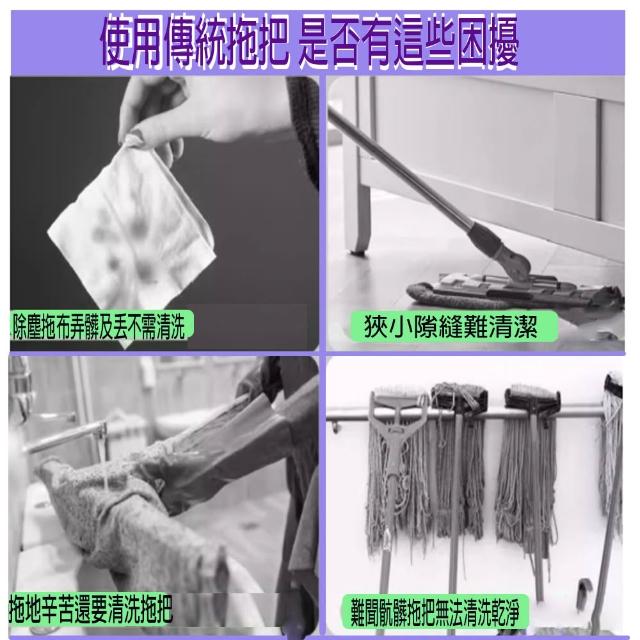 使用傳統拖把 是否有這些困擾

除塵拖布弄髒及丟不需清洗

狹小隙縫難清潔

拖地辛苦還要清洗拖把

難聞骯髒拖把無法清洗乾淨