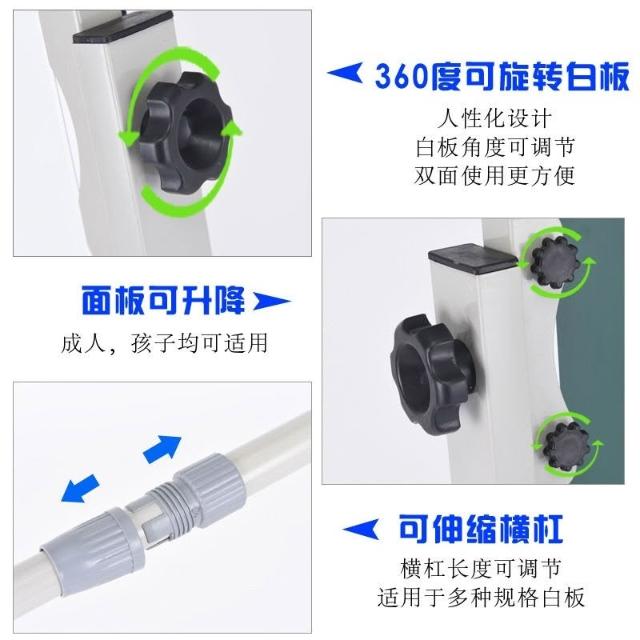 360度可旋转白板
人性化设计
白板角度可调节
双面使用更方便

面板可升降
成人，孩子均可适用

可伸缩横杠
横杠长度可调节
适用于多种规格白板