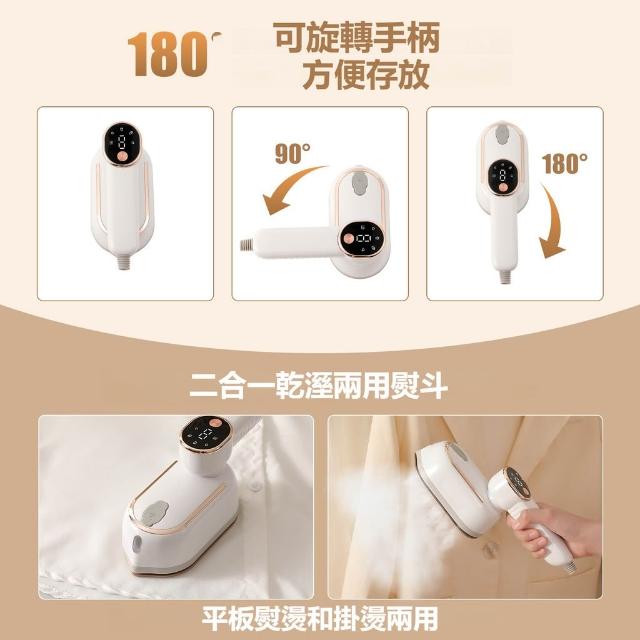 180°

可旋轉手柄
方便存放

90°

180°

二合一乾溼兩用熨斗

平板熨燙和掛燙兩用