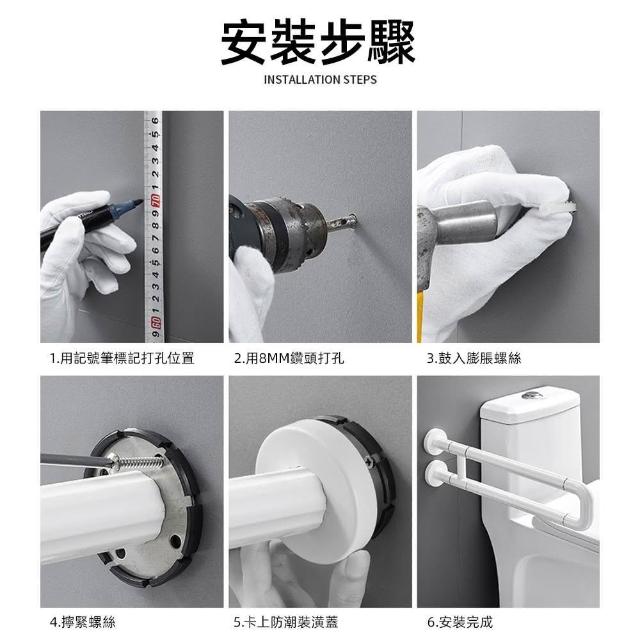 安裝步驟
INSTALLATION STEPS

1.用記號筆標記打孔位置

2.用8MM鑽頭打孔

3.鼓入膨脹螺絲

4.擰緊螺絲

5.卡上防潮裝潢蓋

6.安裝完成