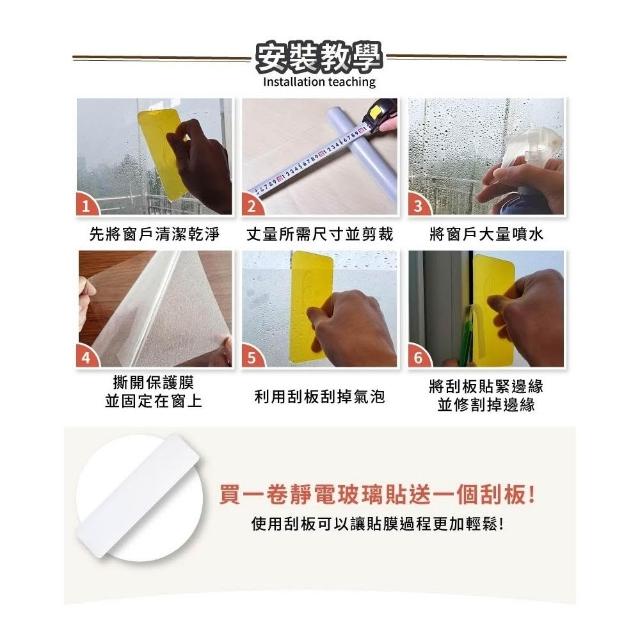 安裝教學
Installation teaching

1
先將窗戶清潔乾淨

2
丈量所需尺寸並剪裁

3
將窗戶大量噴水

4
撕開保護膜
並固定在窗上

5
利用刮板刮掉氣泡

6
將刮板貼緊邊緣
並修割掉邊緣

買一卷靜電玻璃貼送一個刮板!
使用刮板可以讓貼膜過程更加輕鬆!