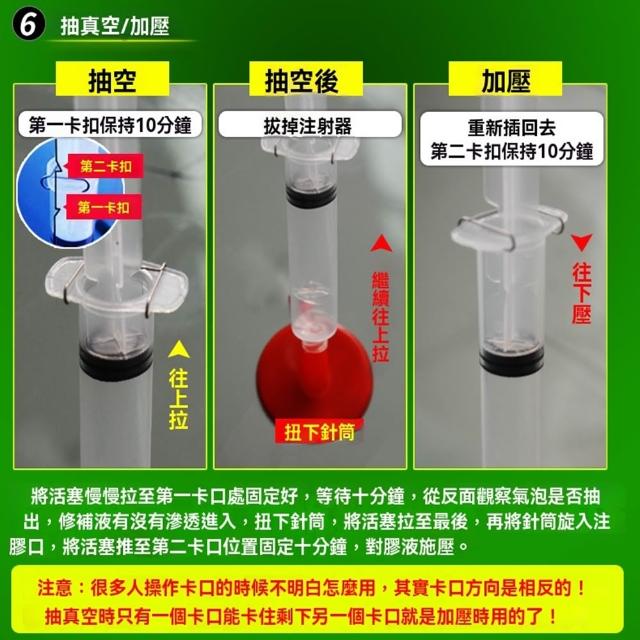 6 抽真空/加壓

抽空

第一卡扣保持10分鐘

第二卡扣

第一卡扣

往上拉

抽空後

拔掉注射器

繼續往上拉

扭下針筒

加壓

重新插回去
第二卡扣保持10分鐘

往下壓

將活塞慢慢拉至第一卡口處固定好，等待十分鐘，從反面觀察氣泡是否抽出，修補液有沒有滲透進入，扭下針筒，將活塞拉至最後，再將針筒旋入注膠口，將活塞推至第二卡口位置固定十分鐘，對膠液施壓。

注意：很多人操作卡口的時候不明白怎麼用，其實卡口方向是相反的！
抽真空時只有一個卡口能卡住剩下另一個卡口就是加壓時用的了！