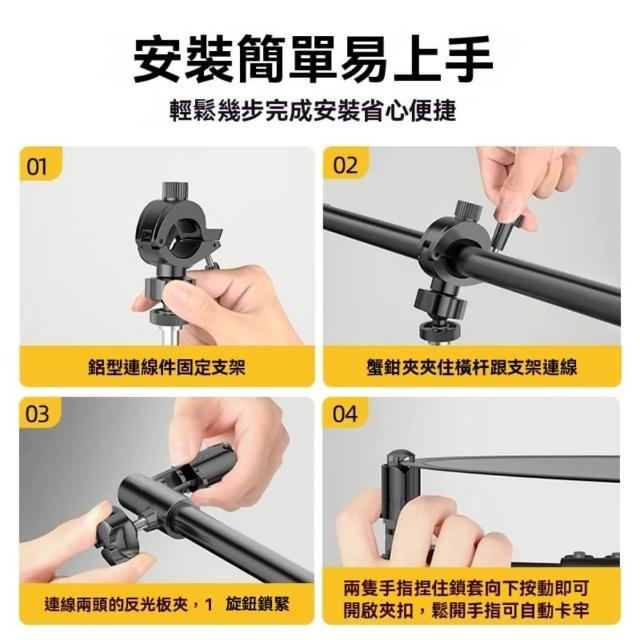 安裝簡單易上手

輕鬆幾步完成安裝省心便捷

01

鋁型連線件固定支架

02

蟹鉗夾夾住橫杆跟支架連線

03

連線兩頭的反光板夾，1 旋鈕鎖緊

04

兩隻手指捏住鎖套向下按動即可開啟夾扣，鬆開手指可自動卡牢