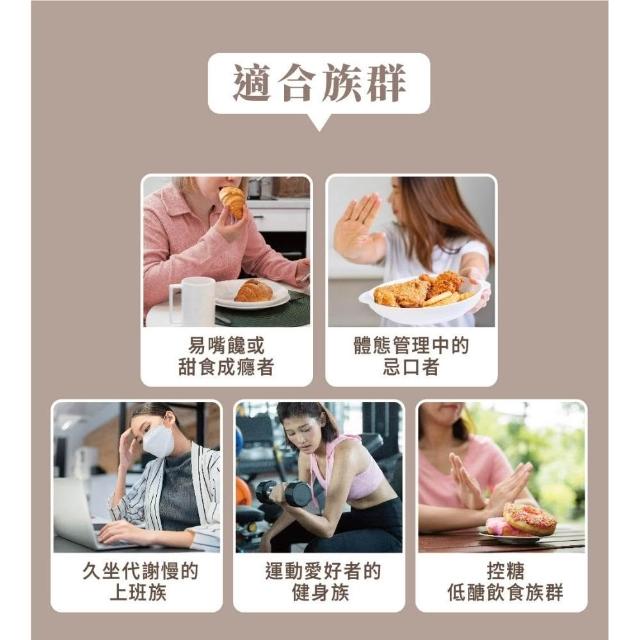 適合族群

易嘴饞或
甜食成癮者

體態管理中的
忌口者

久坐代謝慢的
上班族

運動愛好者的
健身族

控糖
低醣飲食族群