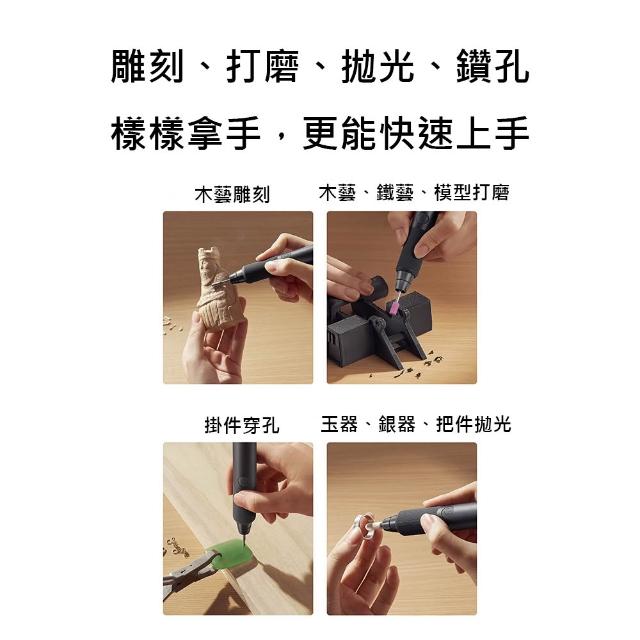 雕刻、打磨、拋光、鑽孔
樣樣拿手，更能快速上手

木藝雕刻

木藝、鐵藝、模型打磨

掛件穿孔

玉器、銀器、把件拋光